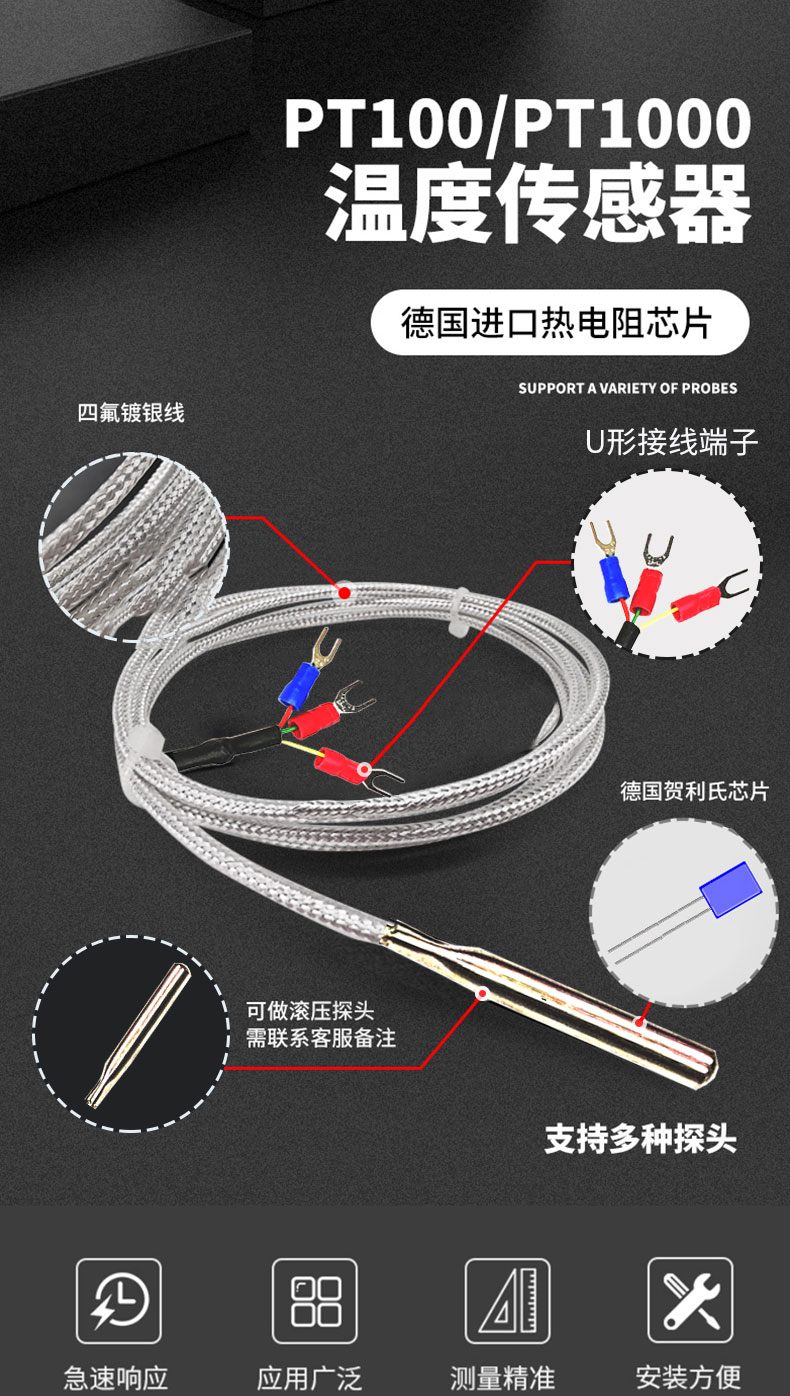 PT100/PT1000
温度传感器

德国进口热电阻芯片

SUPPORT A VARIETY OF PROBES

四氟镀银线

U形接线端子

德国贺利氏芯片

可做滚压探头
需联系客服备注

支持多种探头

急速响应

应用广泛

测量精准

安装方便