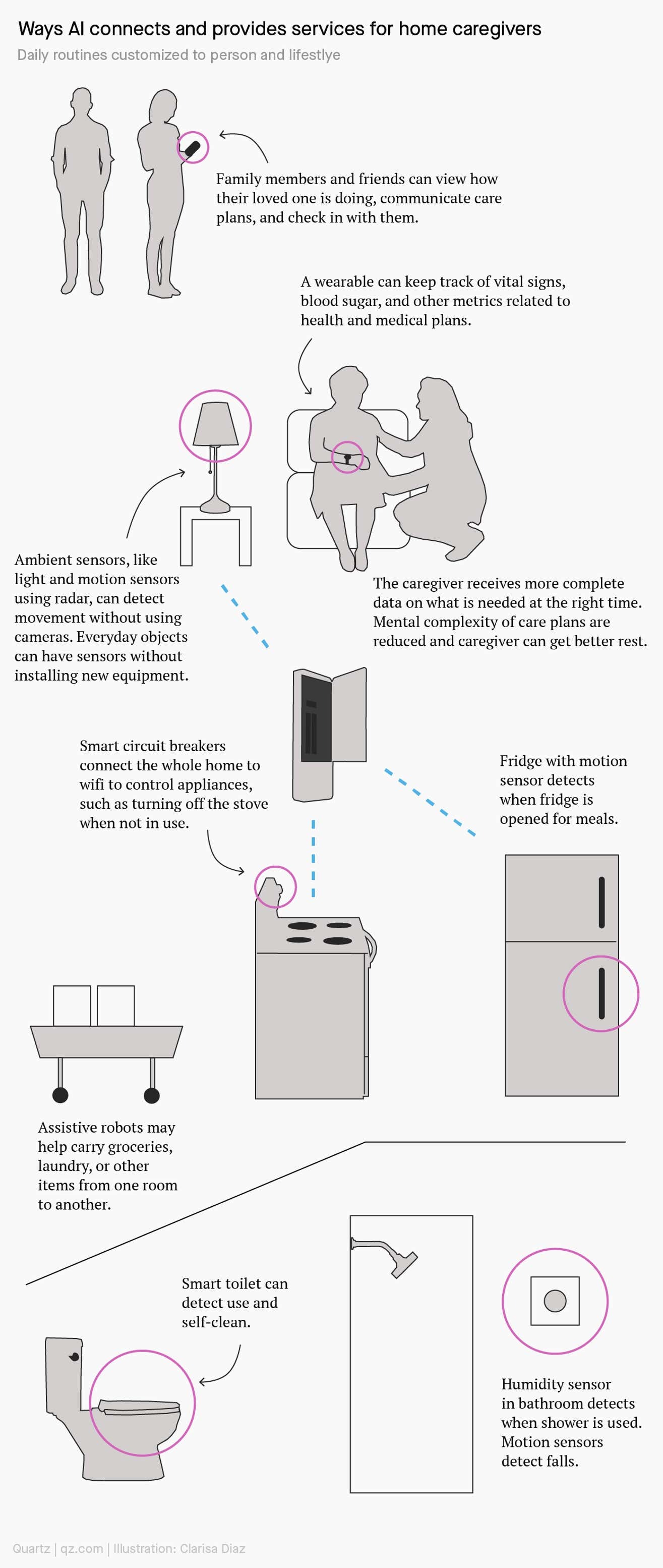 Ways AI connects and provides services for home caregivers

Daily routines customized to person and lifestlye

Family members and friends can view how their loved one is doing, communicate care plans, and check in with them.

A wearable can keep track of vital signs, blood sugar, and other metrics related to health and medical plans.

Ambient sensors, like light and motion sensors using radar, can detect movement without using cameras. Everyday objects can have sensors without installing new equipment.

The caregiver receives more complete data on what is needed at the right time. Mental complexity of care plans are reduced and caregiver can get better rest.

Smart circuit breakers connect the whole home to wifi to control appliances, such as turning off the stove when not in use.

Fridge with motion sensor detects when fridge is opened for meals.

Assistive robots may help carry groceries, laundry, or other items from one room to another.

Smart toilet can detect use and self-clean.

Humidity sensor in bathroom detects when shower is used. Motion sensors detect falls.

Quartz | qz.com | Illustration: Clarisa Diaz